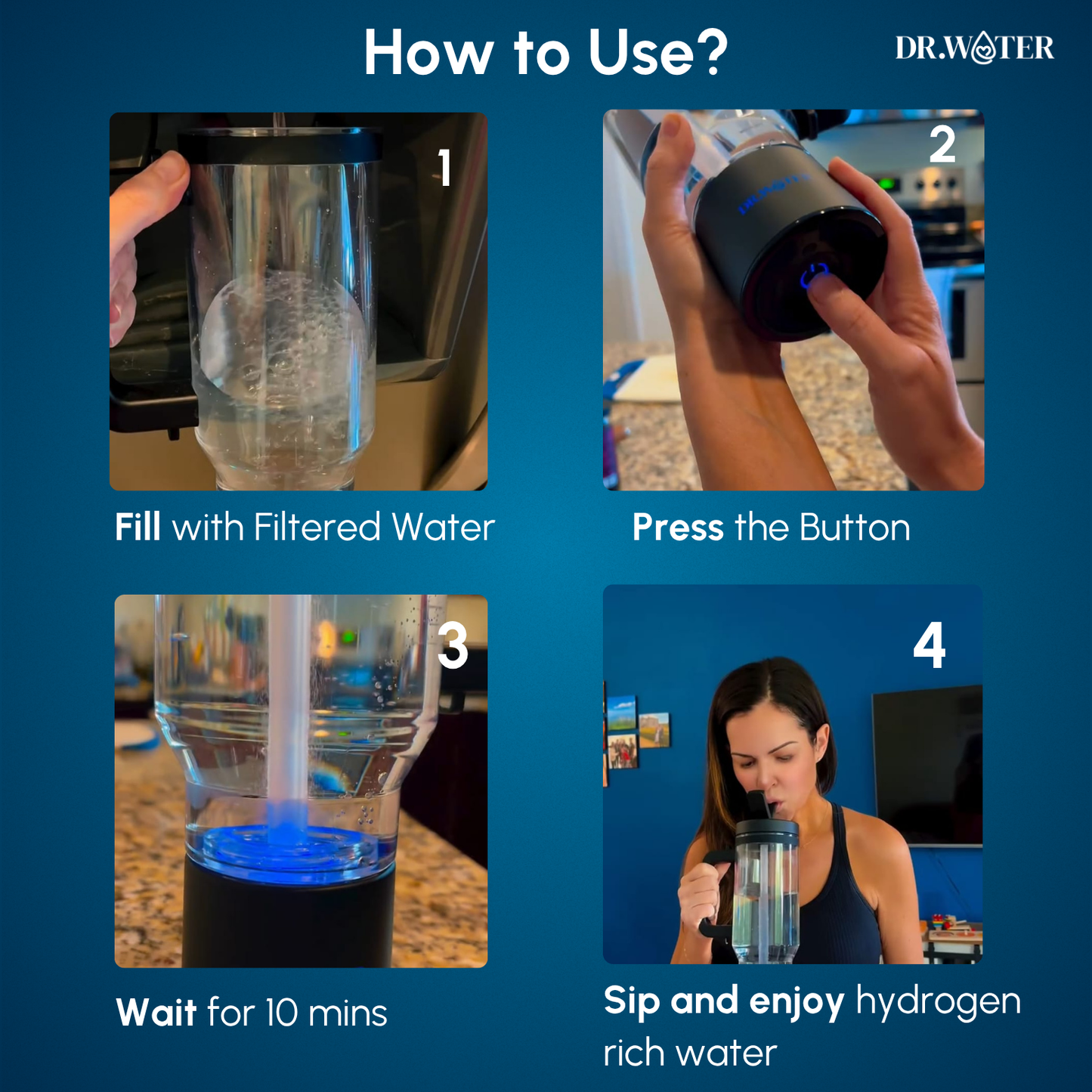 How to Use?

DR.WATER

1

Fill with Filtered Water

2

Press the Button

3

Wait for 10 mins

4

Sip and enjoy hydrogen rich water